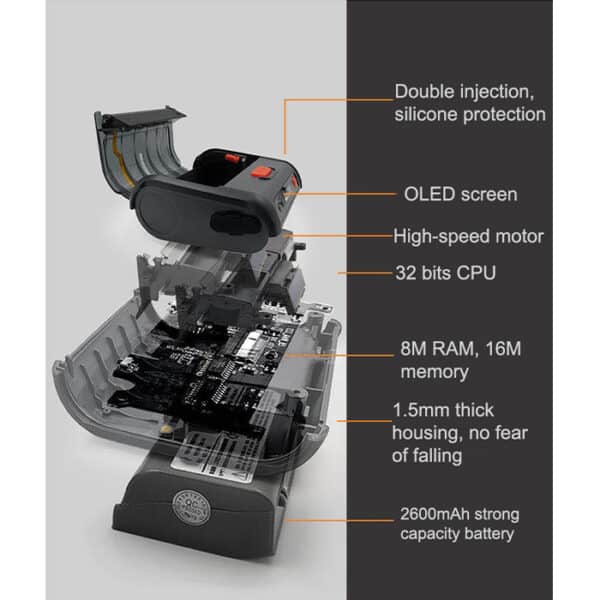 Double injection, silicone protection

OLED screen

High-speed motor

32 bits CPU

8M RAM, 16M memory

1.5mm thick housing, no fear of falling

2600mAh strong capacity battery